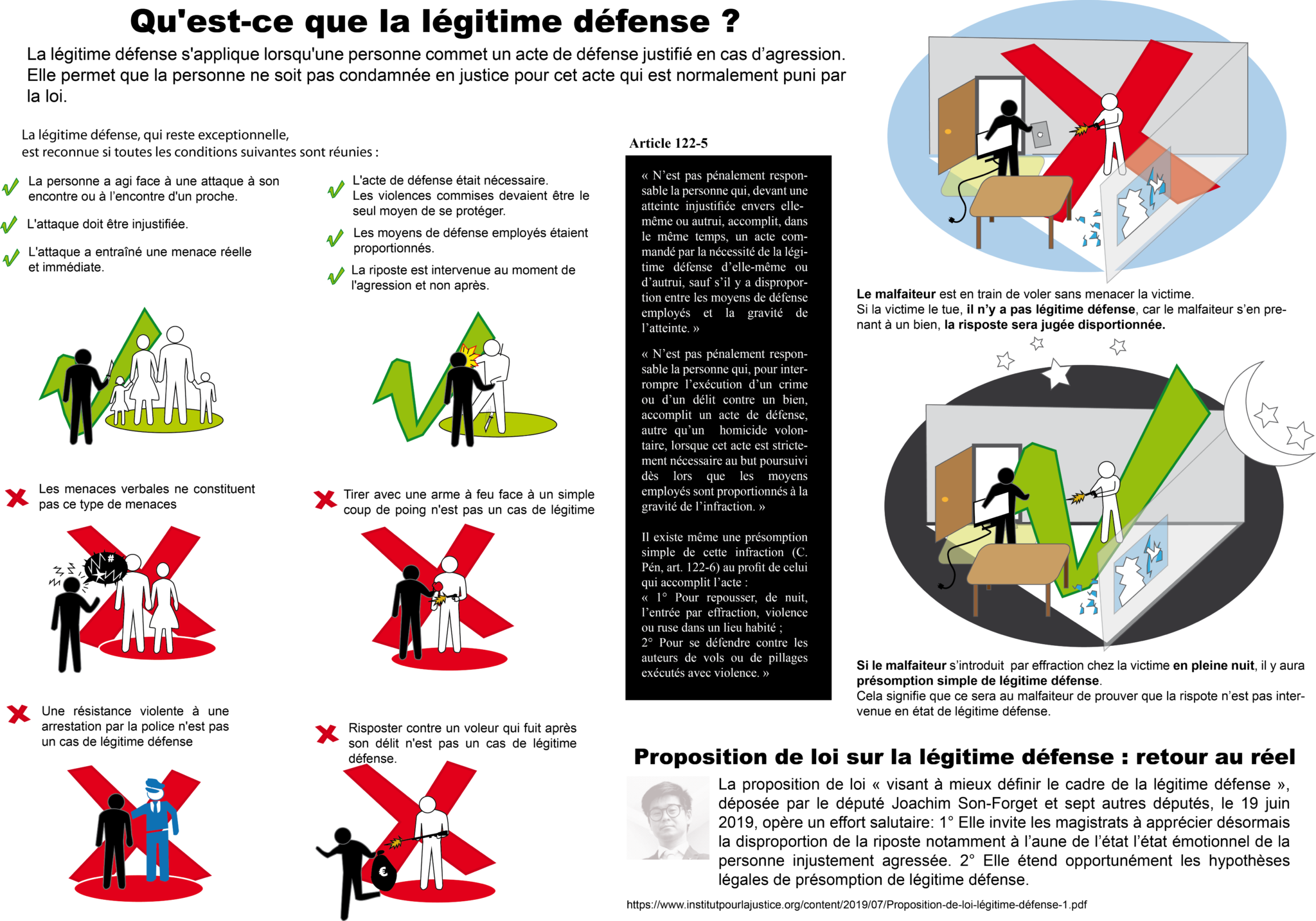 Qu'est-ce que la légitime défense ?

La légitime défense s'applique lorsqu'une personne commet un acte de défense justifié en cas d'agression. Elle permet que la personne ne soit pas condamnée en justice pour cet acte qui est normalement puni par la loi.

La légitime défense, qui reste exceptionnelle, est reconnue si toutes les conditions suivantes sont réunies :

La personne a agi face à une attaque à son encontre ou à l'encontre d'un proche.

L'attaque doit être injustifiée.

L'attaque a entraîné une menace réelle et immédiate.

L'acte de défense était nécessaire. Les violences commises devaient être le seul moyen de se protéger.

Les moyens de défense employés étaient proportionnés.

La riposte est intervenue au moment de l'agression et non après.

Les menaces verbales ne constituent pas ce type de menaces

Tirer avec une arme à feu face à un simple coup de poing n'est pas un cas de légitime

Une résistance violente à une arrestation par la police n'est pas un cas de légitime défense

Risposter contre un voleur qui fuit après son délit n'est pas un cas de légitime défense.

Article 122-5

« N'est pas pénalement responsable la personne qui, devant une atteinte injustifiée envers elle-même ou autrui, accomplit, dans le même temps, un acte commandé par la nécessité de la légitime défense d'elle-même ou d'autrui, sauf s'il y a disproportion entre les moyens de défense employés et la gravité de l'atteinte. »

« N'est pas pénalement responsable la personne qui, pour interrompre l'exécution d'un crime ou d'un délit contre un bien, accomplit un acte de défense, autre qu'un homicide volontaire, lorsque cet acte est strictement nécessaire au but poursuivi dès lors que les moyens employés sont proportionnés à la gravité de l'infraction. »

Il existe même une présomption simple de cette infraction (C. Pén, art. 122-6) au profit de celui qui accomplit l'acte :
« 1° Pour repousser, de nuit, l'entrée par effraction, violence ou ruse dans un lieu habité ;
2° Pour se défendre contre les auteurs de vols ou de pillages exécutés avec violence. »

Le malfaiteur est en train de voler sans menacer la victime.
Si la victime le tue, il n'y a pas légitime défense, car le malfaiteur s'en prenant à un bien, la risposte sera jugée disportionnée.

Si le malfaiteur s'introduit par effraction chez la victime en pleine nuit, il y aura présomption simple de légitime défense.
Cela signifie que ce sera au malfaiteur de prouver que la rispote n'est pas intervenue en état de légitime défense.

Proposition de loi sur la légitime défense : retour au réel

La proposition de loi « visant à mieux définir le cadre de la légitime défense », déposée par le député Joachim Son-Forget et sept autres députés, le 19 juin 2019, opère un effort salutaire: 1° Elle invite les magistrats à apprécier désormais la disproportion de la riposte notamment à l'aune de l'état l'état émotionnel de la personne injustement agressée. 2° Elle étend opportunément les hypothèses légales de présomption de légitime défense.

https://www.institutpourlajustice.org/content/2019/07/Proposition-de-loi-légitime-défense-1.pdf